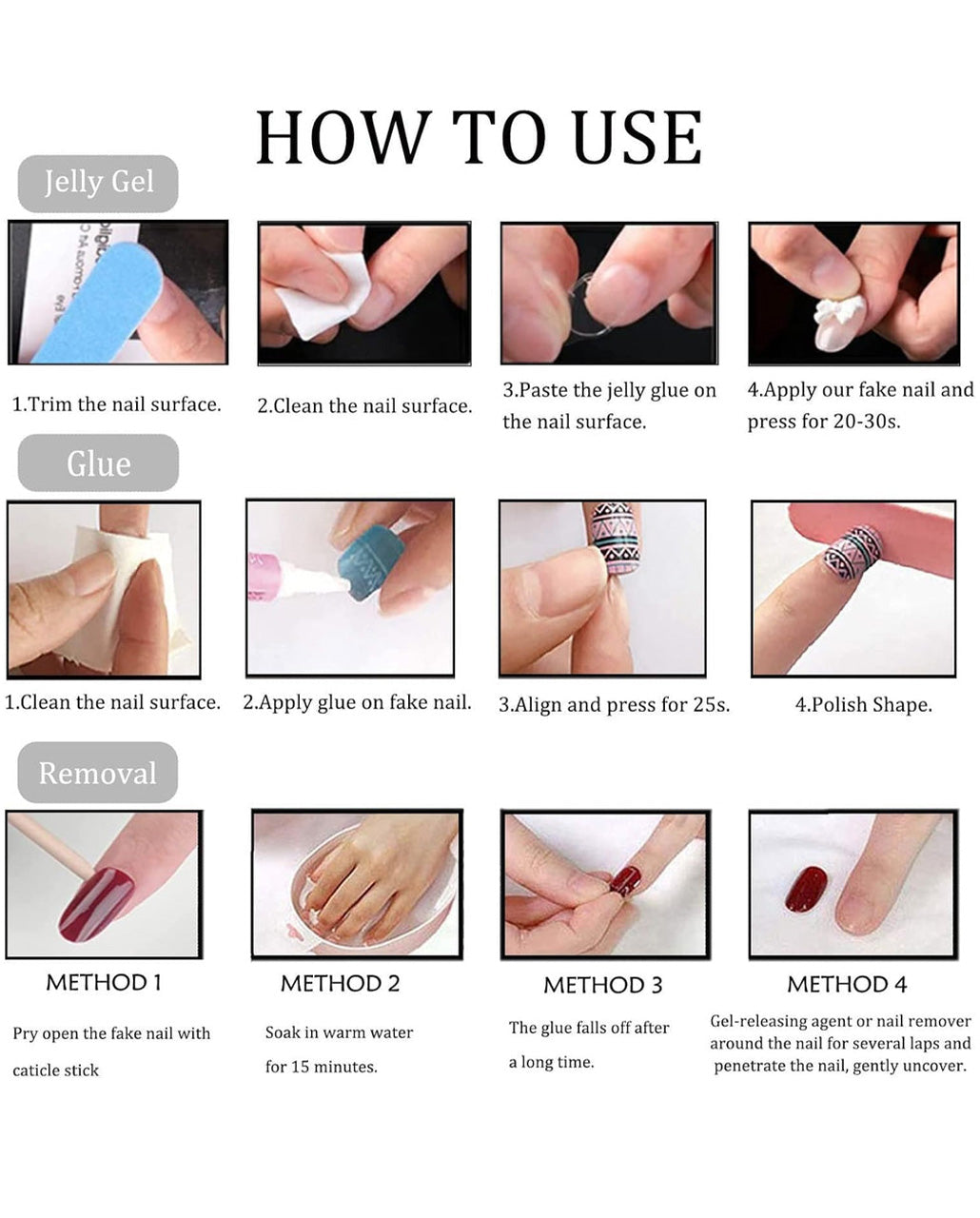 HOW TO USE

Jelly Gel

1.Trim the nail surface.

2.Clean the nail surface.

3.Paste the jelly glue on the nail surface.

4.Apply our fake nail and press for 20-30s.

Glue

1.Clean the nail surface.

2.Apply glue on fake nail.

3.Align and press for 25s.

4.Polish Shape.

Removal

METHOD 1

Pry open the fake nail with caticle stick

METHOD 2

Soak in warm water for 15 minutes.

METHOD 3

The glue falls off after a long time.

METHOD 4

Gel-releasing agent or nail remover around the nail for several laps and penetrate the nail, gently uncover.